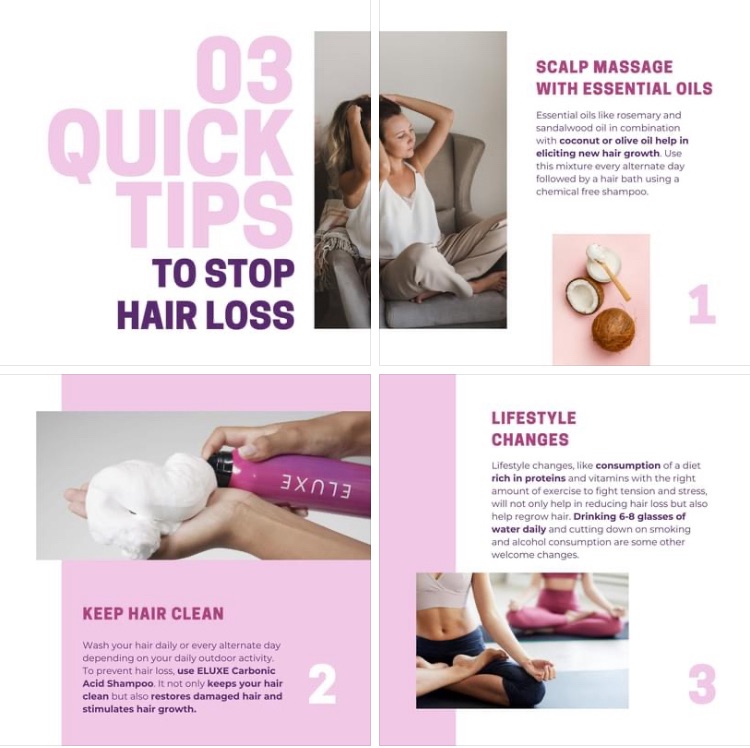 03 QUICK TIPS TO STOP HAIR LOSS

SCALP MASSAGE WITH ESSENTIAL OILS

Essential oils like rosemary and sandalwood oil in combination with coconut or olive oil help in eliciting new hair growth. Use this mixture every alternate day followed by a hair bath using a chemical free shampoo.

1

ELUXE

KEEP HAIR CLEAN

Wash your hair daily or every alternate day depending on your daily outdoor activity. To prevent hair loss, use ELUXE Carbonic Acid Shampoo. It not only keeps your hair clean but also restores damaged hair and stimulates hair growth.

2

LIFESTYLE CHANGES

Lifestyle changes, like consumption of a diet rich in proteins and vitamins with the right amount of exercise to fight tension and stress, will not only help in reducing hair loss but also help regrow hair. Drinking 6-8 glasses of water daily and cutting down on smoking and alcohol consumption are some other welcome changes.

3